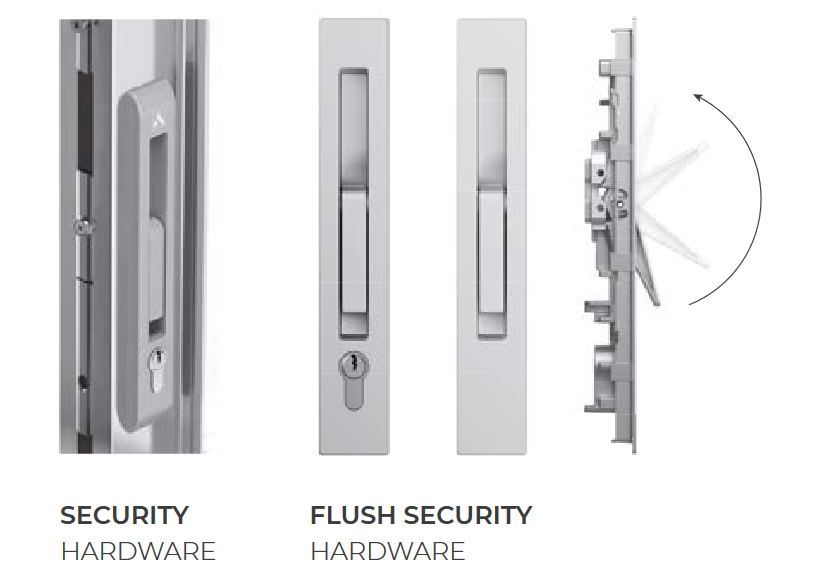 SECURITY
HARDWARE

FLUSH SECURITY
HARDWARE